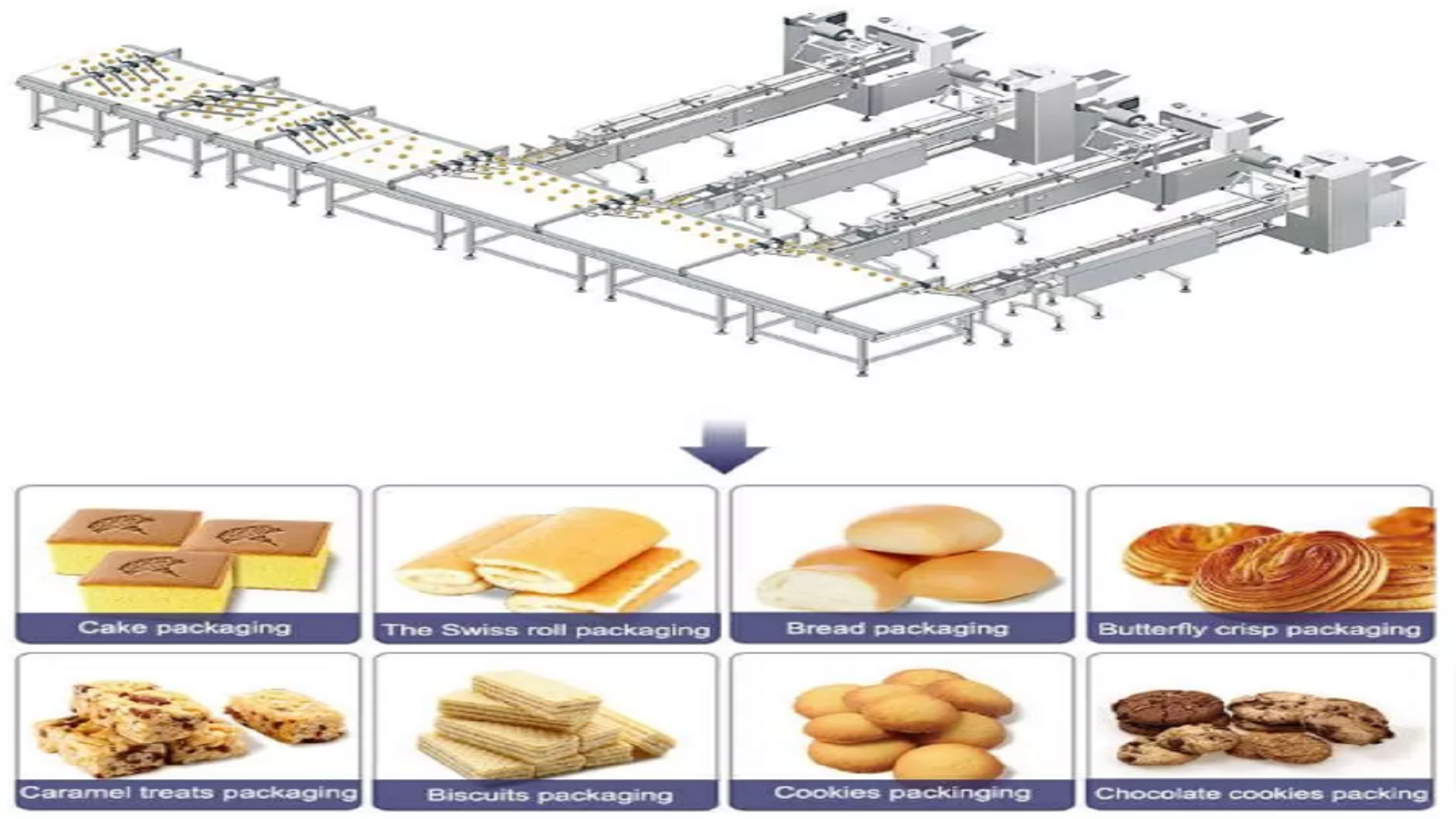 Cake packaging

The Swiss roll packaging

Bread packaging

Butterfly crisp packaging

Caramel treats packaging

Biscuits packaging

Cookies packinging

Chocolate cookies packing