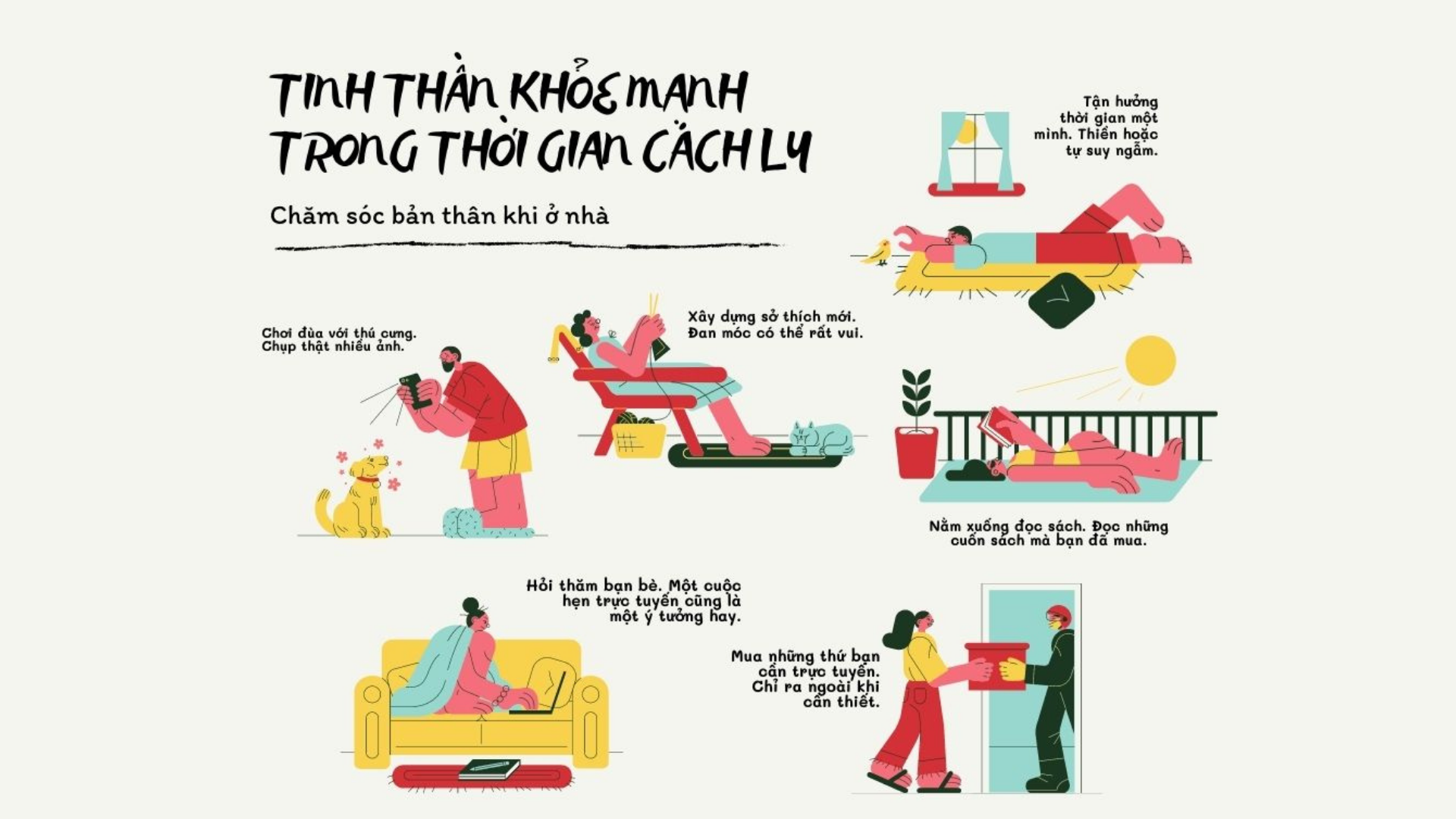 TINH THẦN KHỎE MẠNH TRONG THỜI GIAN CÁCH LY

Chăm sóc bản thân khi ở nhà

Tận hưởng thời gian một mình. Thiền hoặc tự suy ngẫm.

Chơi đùa với thú cưng. Chụp thật nhiều ảnh.

Xây dựng sở thích mới. Đan móc có thể rất vui.

Nằm xuống đọc sách. Đọc những cuốn sách mà bạn đã mua.

Hỏi thăm bạn bè. Một cuộc hẹn trực tuyến cũng là một ý tưởng hay.

Mua những thứ bạn cần trực tuyến. Chỉ ra ngoài khi cần thiết.