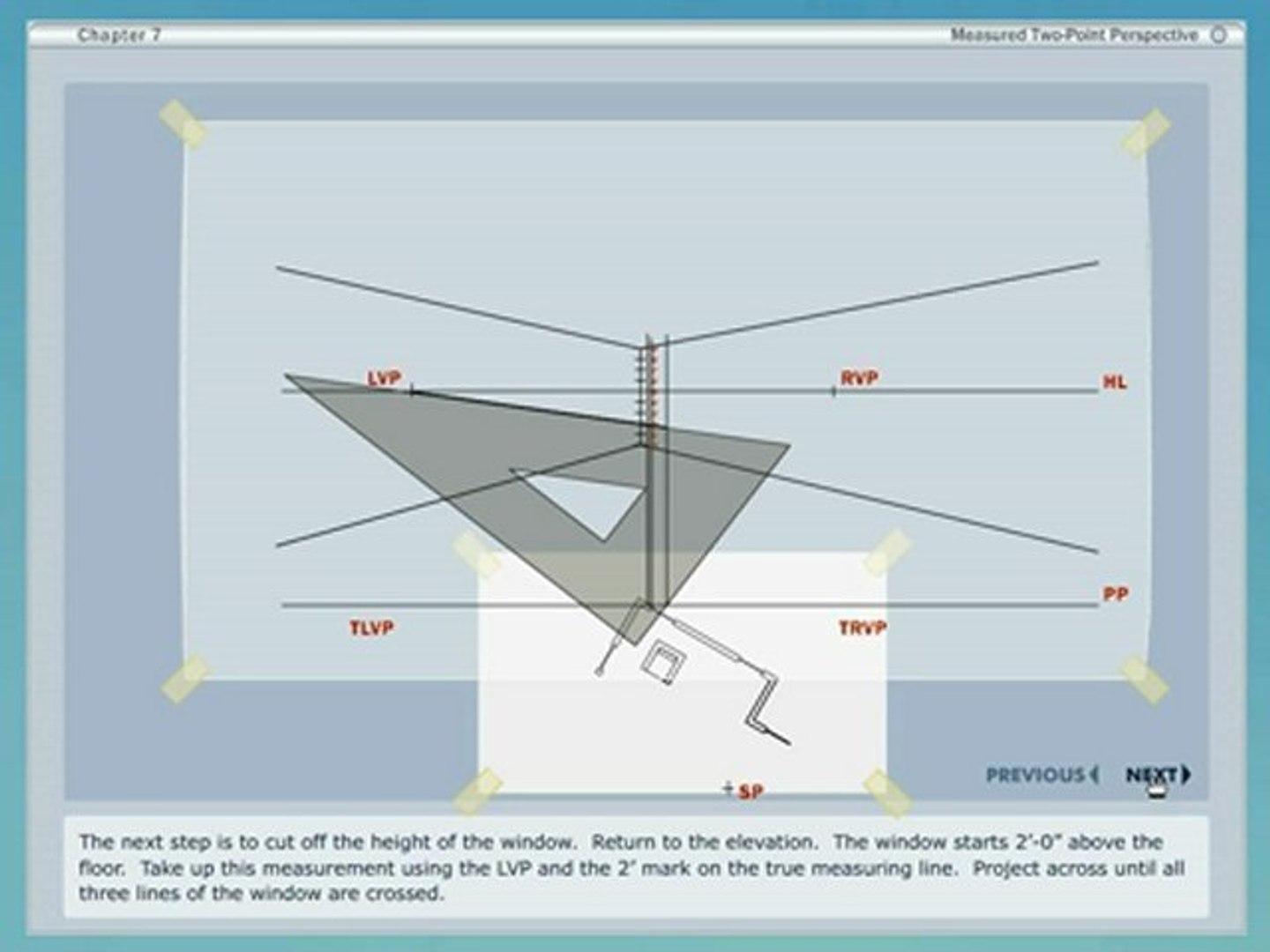 Chapter 7

Measured Two-Point Perspective

LVP

RVP

HL

PP

TLVP

TRVP

SP

PREVIOUS

NEXT

The next step is to cut off the height of the window. Return to the elevation. The window starts 2'-0" above the floor. Take up this measurement using the LVP and the 2' mark on the true measuring line. Project across until all three lines of the window are crossed.