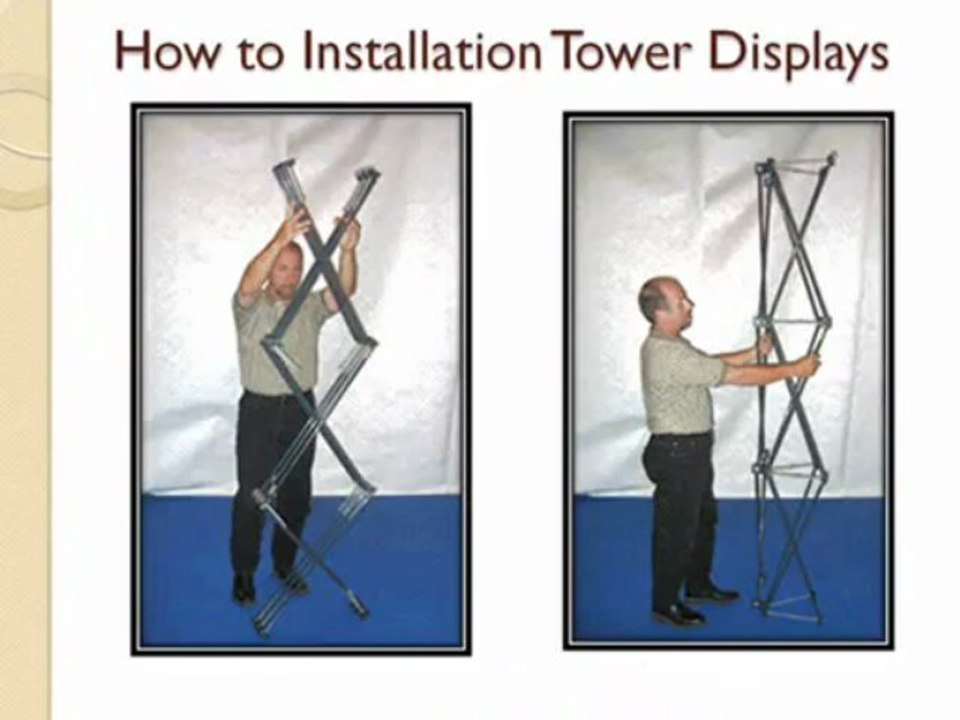 How to Installation Tower Displays