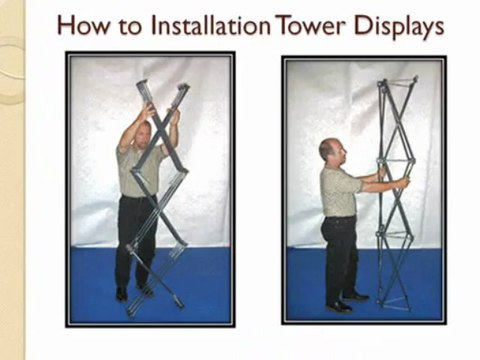 How to Installation Tower Displays