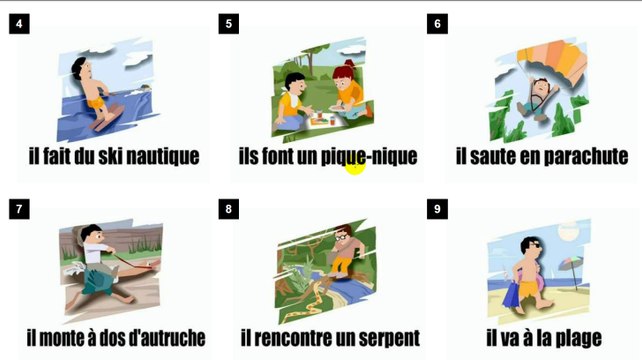 4

il fait du ski nautique

5

ils font un pique-nique

6

il saute en parachute

7

il monte à dos d'autruche

8

il rencontre un serpent

9

il va à la plage