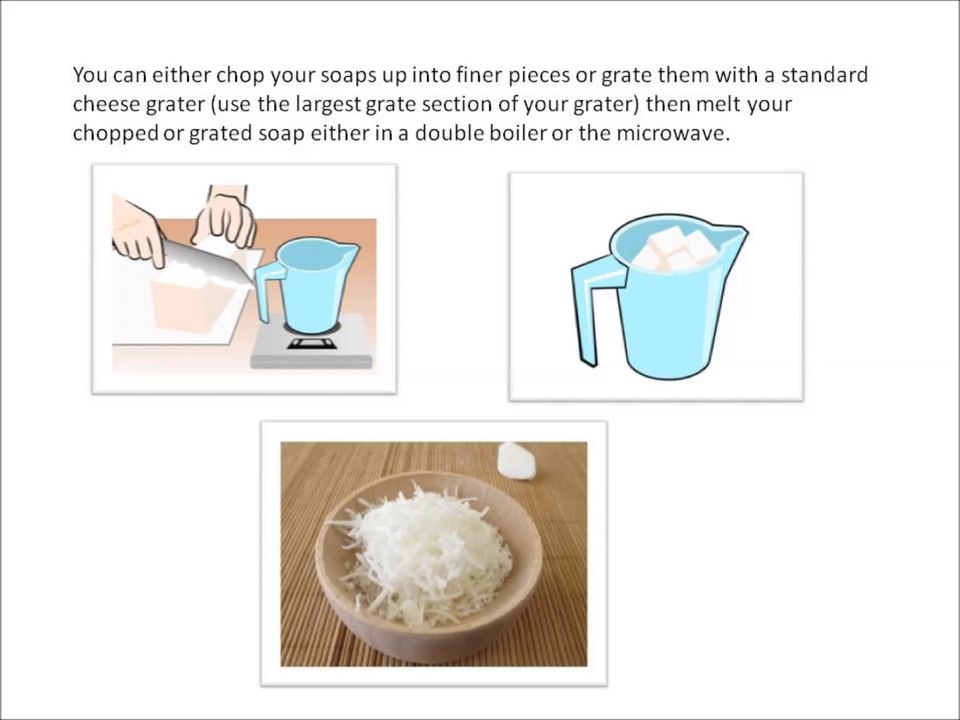 You can either chop your soaps up into finer pieces or grate them with a standard cheese grater (use the largest grate section of your grater) then melt your chopped or grated soap either in a double boiler or the microwave.