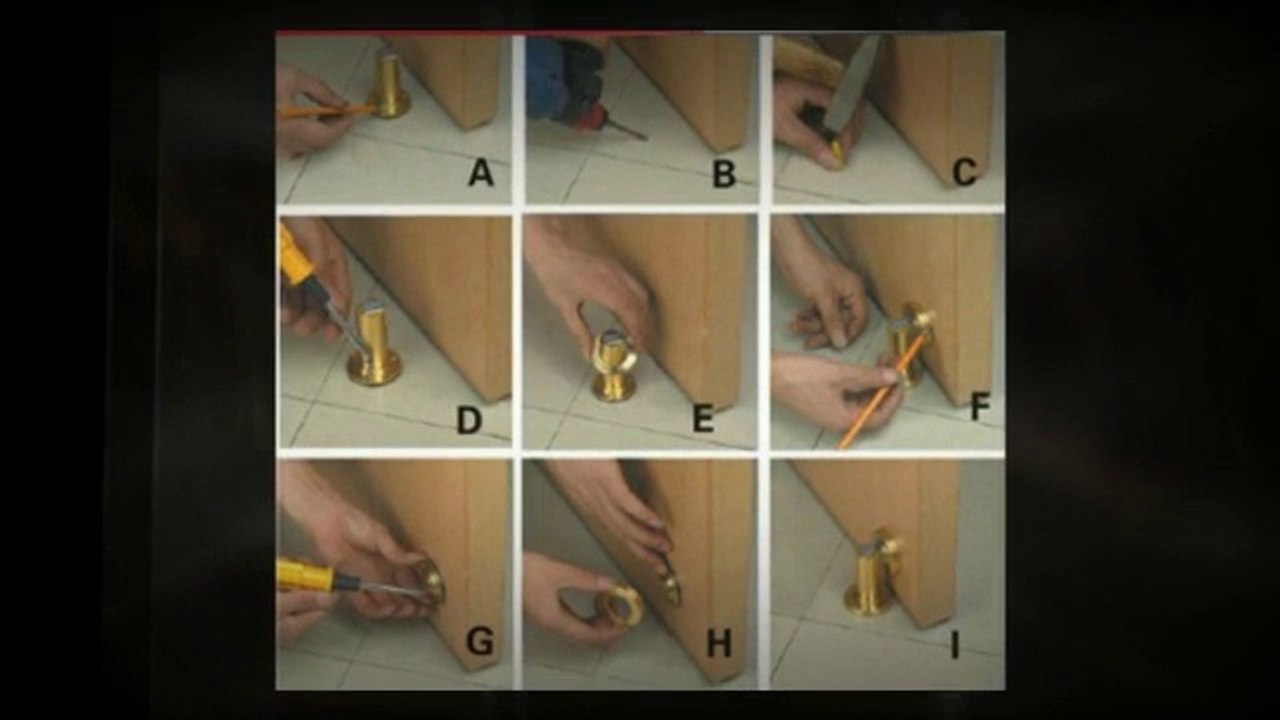 A

B

C

D

E

F

G

H

I