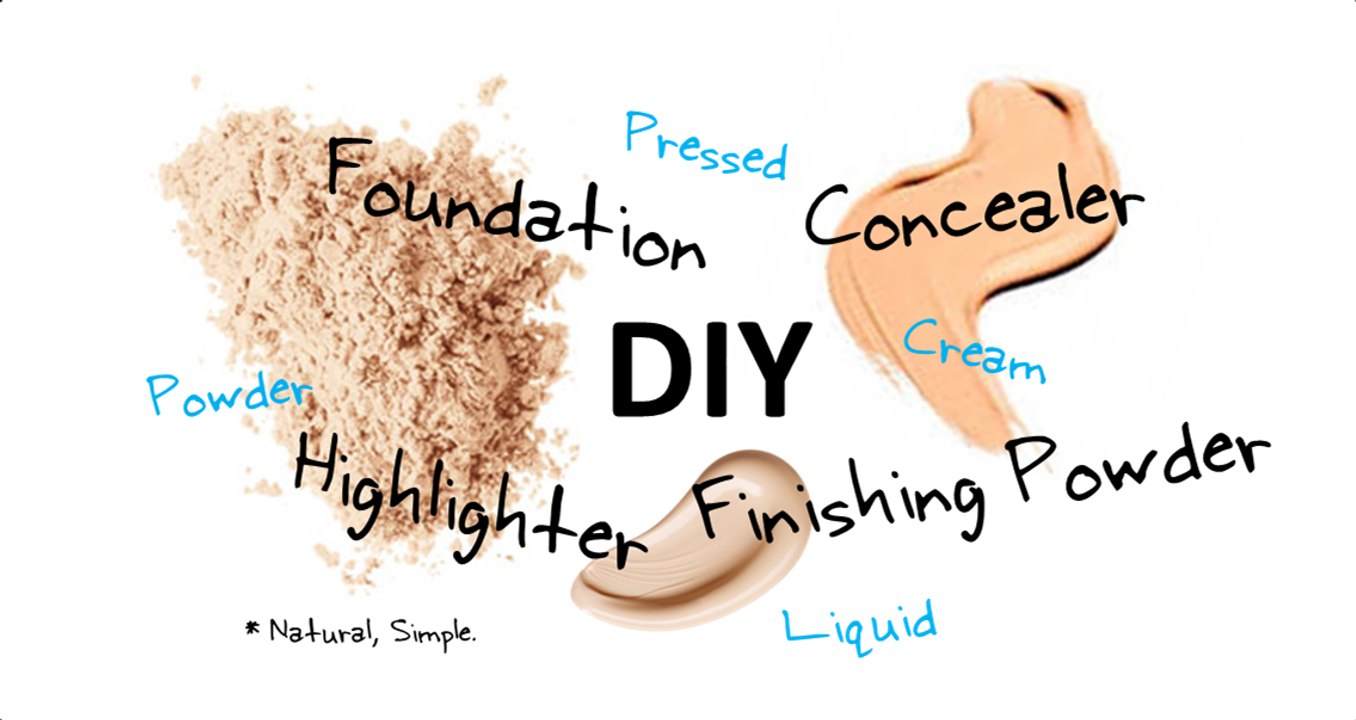 Pressed
Foundation
Concealer
DIY
Cream
Powder
Highlighter
Finishing Powder
Liquid
* Natural, Simple.