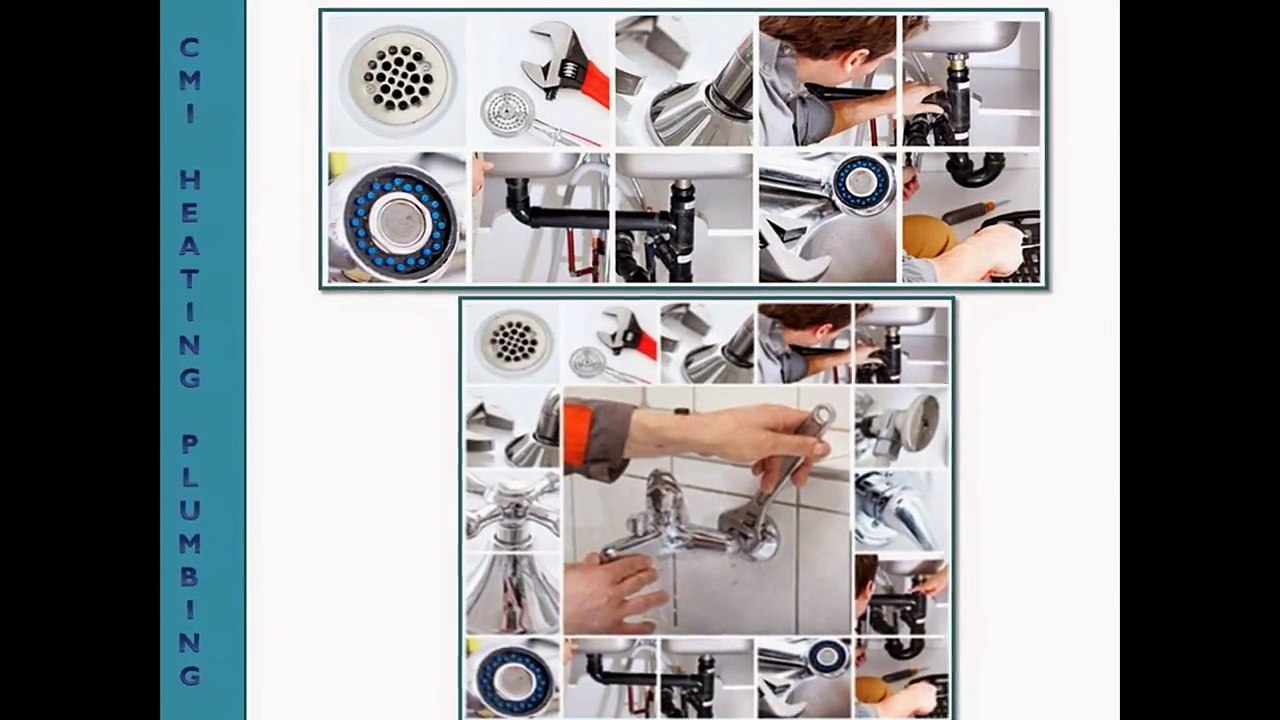 CMI HEATING PLUMBING