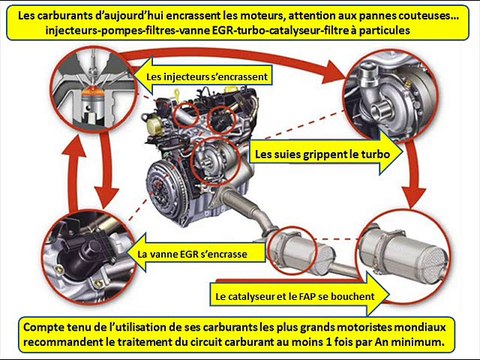 Les carburants d'aujourd'hui encrassent les moteurs, attention aux pannes couteuses… injecteurs-pompes-filtres-vanne EGR-turbo-catalyseur-filtre à particules

Les injecteurs s'encrassent

Les suies grippent le turbo

La vanne EGR s'encrasse

Le catalyseur et le FAP se bouchent

Compte tenu de l'utilisation de ses carburants les plus grands motoristes mondiaux recommandent le traitement du circuit carburant au moins 1 fois par An minimum.