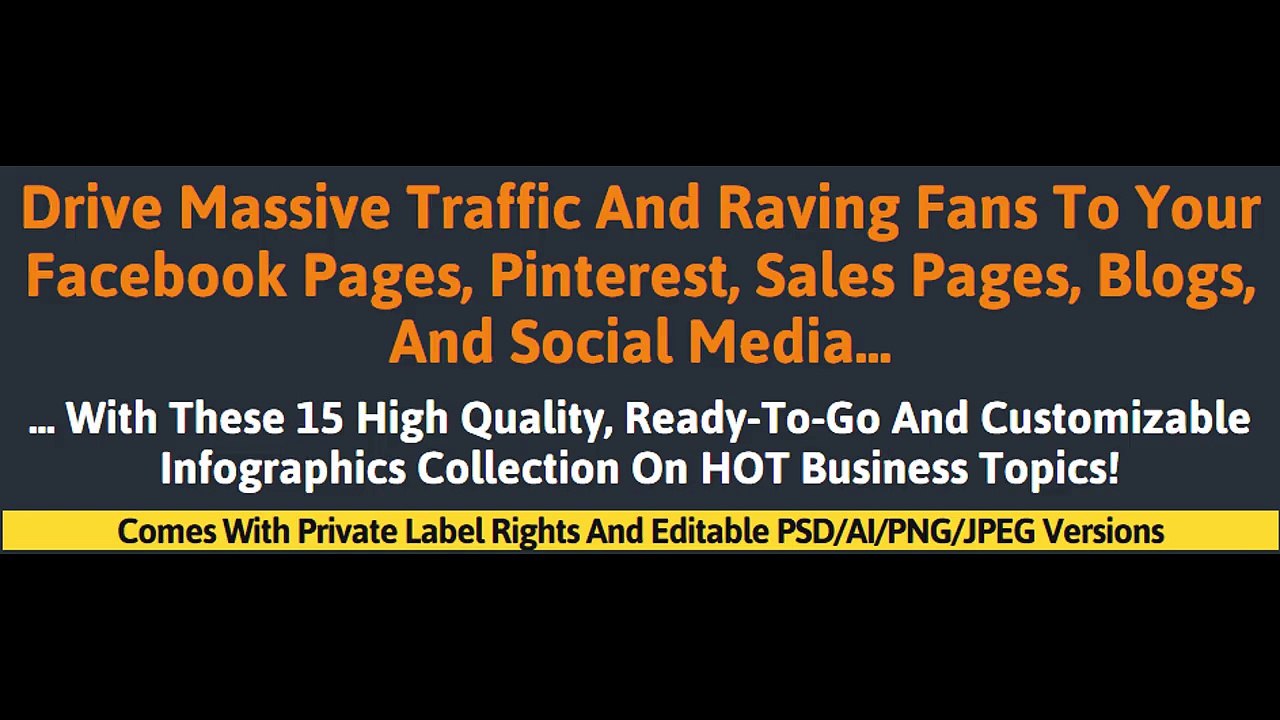 Drive Massive Traffic And Raving Fans To Your Facebook Pages, Pinterest, Sales Pages, Blogs, And Social Media...

... With These 15 High Quality, Ready-To-Go And Customizable Infographics Collection On HOT Business Topics!

Comes With Private Label Rights And Editable PSD/AI/PNG/JPEG Versions