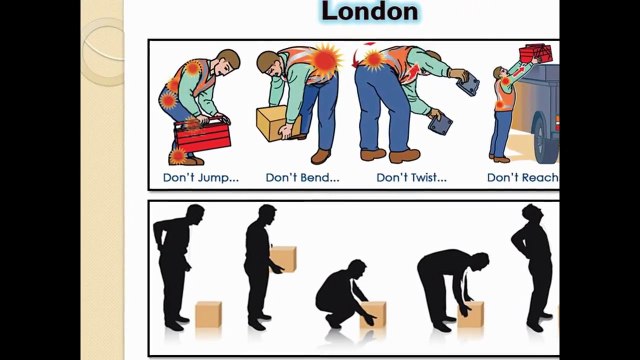 London

Don't Jump...

Don't Bend...

Don't Twist...

Don't Reach