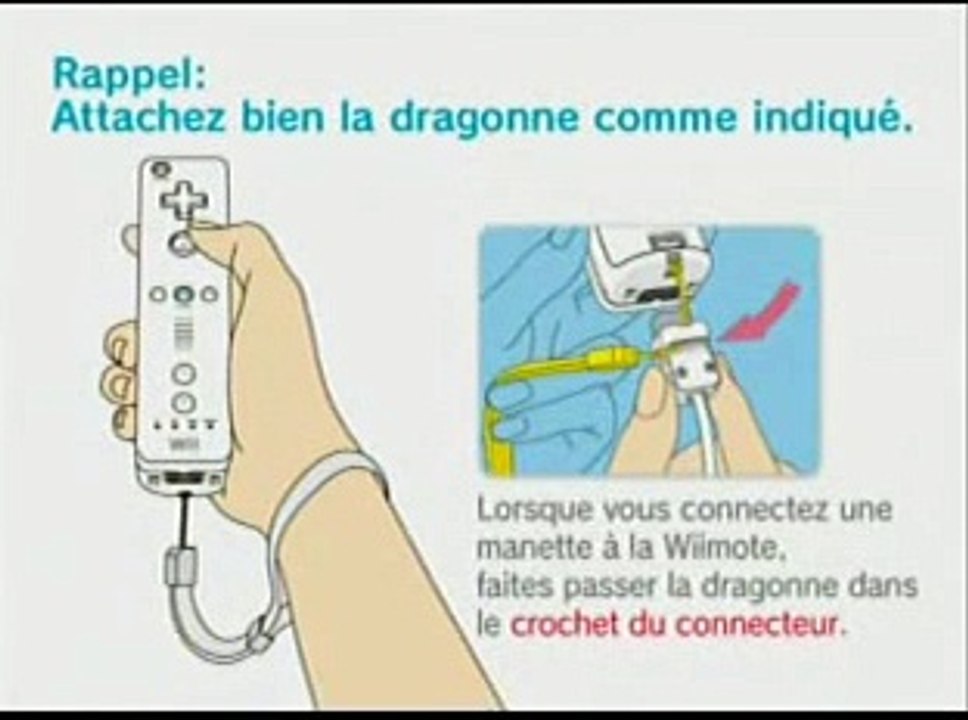 Rappel:
Attachez bien la dragonne comme indiqué.

Wii

Lorsque vous connectez une manette à la Wiimote, faites passer la dragonne dans le crochet du connecteur.