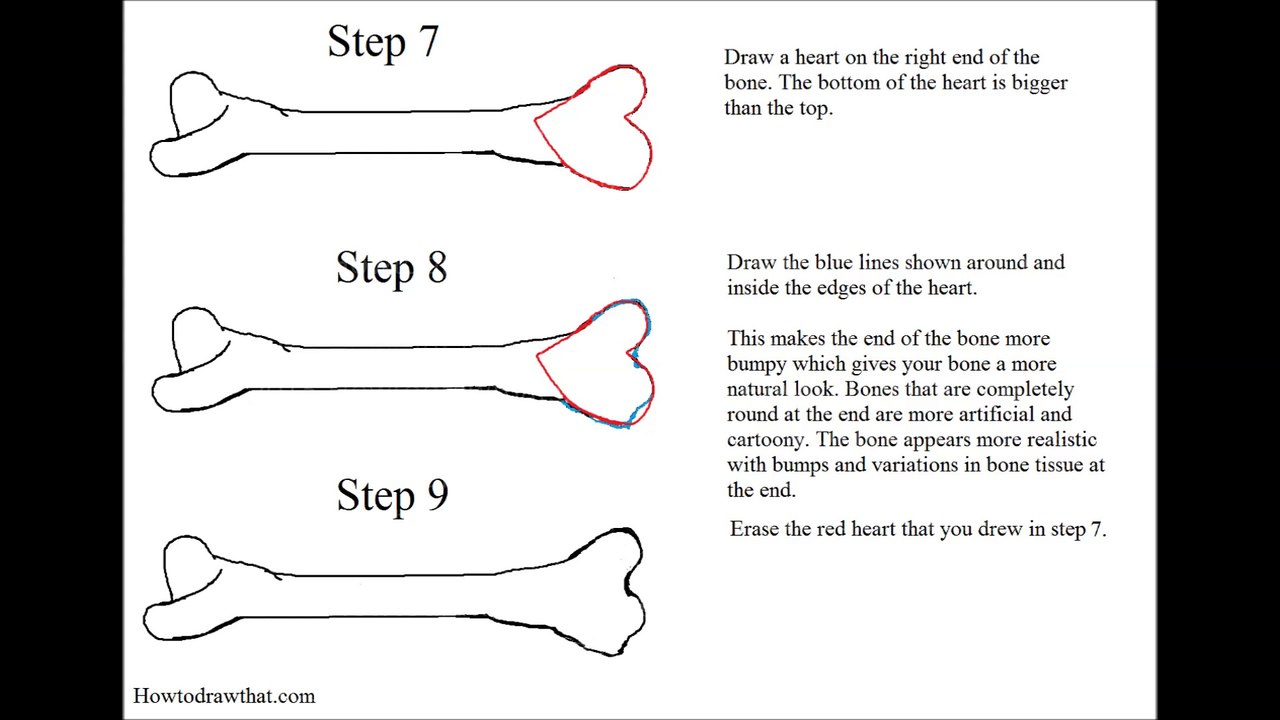 Step 7

Draw a heart on the right end of the bone. The bottom of the heart is bigger than the top.

Step 8

Draw the blue lines shown around and inside the edges of the heart.

This makes the end of the bone more bumpy which gives your bone a more natural look. Bones that are completely round at the end are more artificial and cartoony. The bone appears more realistic with bumps and variations in bone tissue at the end.

Step 9

Erase the red heart that you drew in step 7.

Howtodrawthat.com