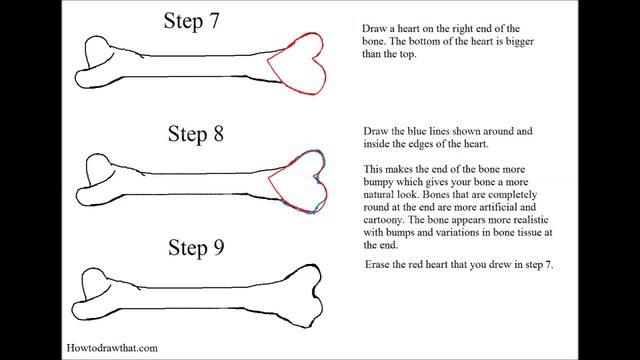 Step 7

Draw a heart on the right end of the bone. The bottom of the heart is bigger than the top.

Step 8

Draw the blue lines shown around and inside the edges of the heart.

This makes the end of the bone more bumpy which gives your bone a more natural look. Bones that are completely round at the end are more artificial and cartoony. The bone appears more realistic with bumps and variations in bone tissue at the end.

Step 9

Erase the red heart that you drew in step 7.

Howtodrawthat.com