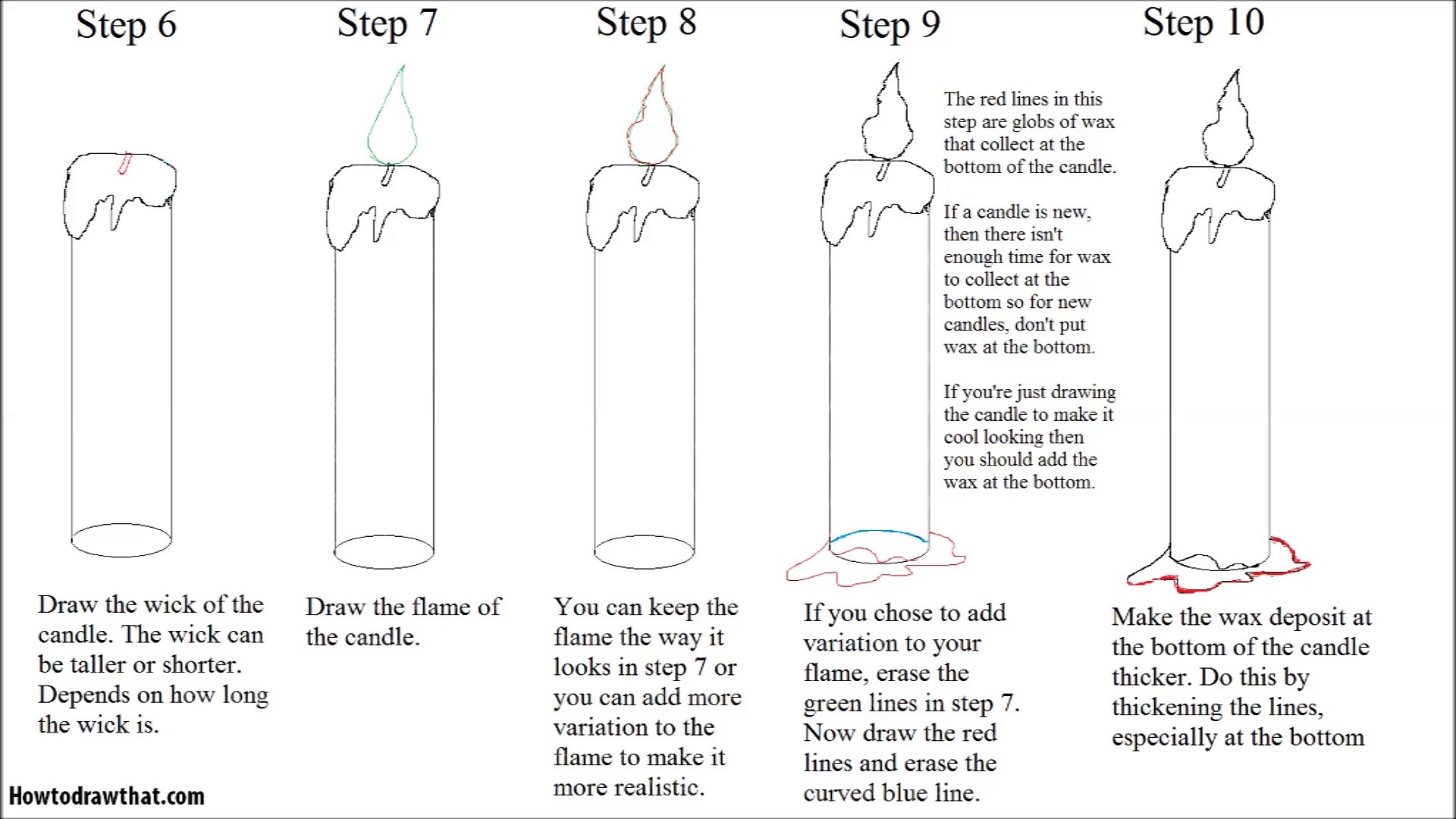 Step 6

Draw the wick of the candle. The wick can be taller or shorter. Depends on how long the wick is.

Step 7

Draw the flame of the candle.

Step 8

You can keep the flame the way it looks in step 7 or you can add more variation to the flame to make it more realistic.

Step 9

The red lines in this step are globs of wax that collect at the bottom of the candle.

If a candle is new, then there isn't enough time for wax to collect at the bottom so for new candles, don't put wax at the bottom.

If you're just drawing the candle to make it cool looking then you should add the wax at the bottom.

If you chose to add variation to your flame, erase the green lines in step 7. Now draw the red lines and erase the curved blue line.

Step 10

Make the wax deposit at the bottom of the candle thicker. Do this by thickening the lines, especially at the bottom

Howtodrawthat.com