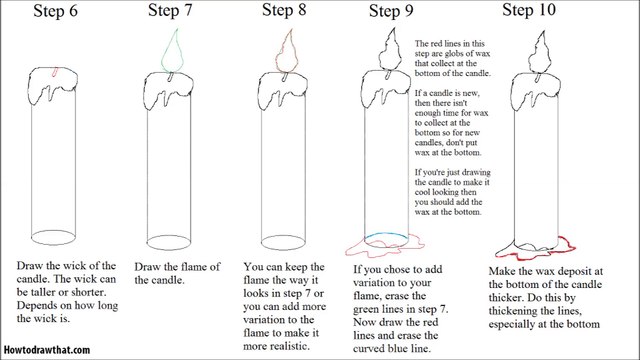 Step 6

Draw the wick of the candle. The wick can be taller or shorter. Depends on how long the wick is.

Step 7

Draw the flame of the candle.

Step 8

You can keep the flame the way it looks in step 7 or you can add more variation to the flame to make it more realistic.

Step 9

The red lines in this step are globs of wax that collect at the bottom of the candle.

If a candle is new, then there isn't enough time for wax to collect at the bottom so for new candles, don't put wax at the bottom.

If you're just drawing the candle to make it cool looking then you should add the wax at the bottom.

If you chose to add variation to your flame, erase the green lines in step 7. Now draw the red lines and erase the curved blue line.

Step 10

Make the wax deposit at the bottom of the candle thicker. Do this by thickening the lines, especially at the bottom

Howtodrawthat.com