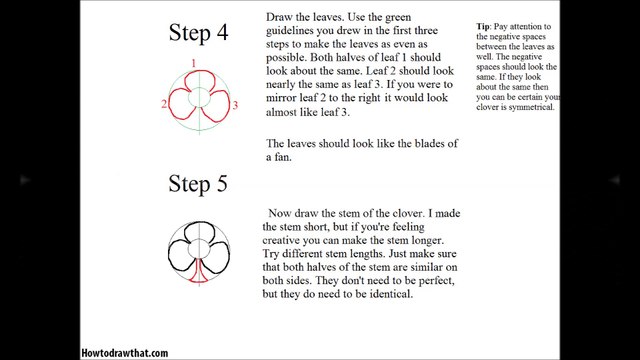 Step 4

1
2
3

Draw the leaves. Use the green guidelines you drew in the first three steps to make the leaves as even as possible. Both halves of leaf 1 should look about the same. Leaf 2 should look nearly the same as leaf 3. If you were to mirror leaf 2 to the right it would look almost like leaf 3.

The leaves should look like the blades of a fan.

Tip: Pay attention to the negative spaces between the leaves as well. The negative spaces should look the same. If they look about the same then you can be certain your clover is symmetrical.

Step 5

Now draw the stem of the clover. I made the stem short, but if you're feeling creative you can make the stem longer. Try different stem lengths. Just make sure that both halves of the stem are similar on both sides. They don't need to be perfect, but they do need to be identical.

Howtodrawthat.com