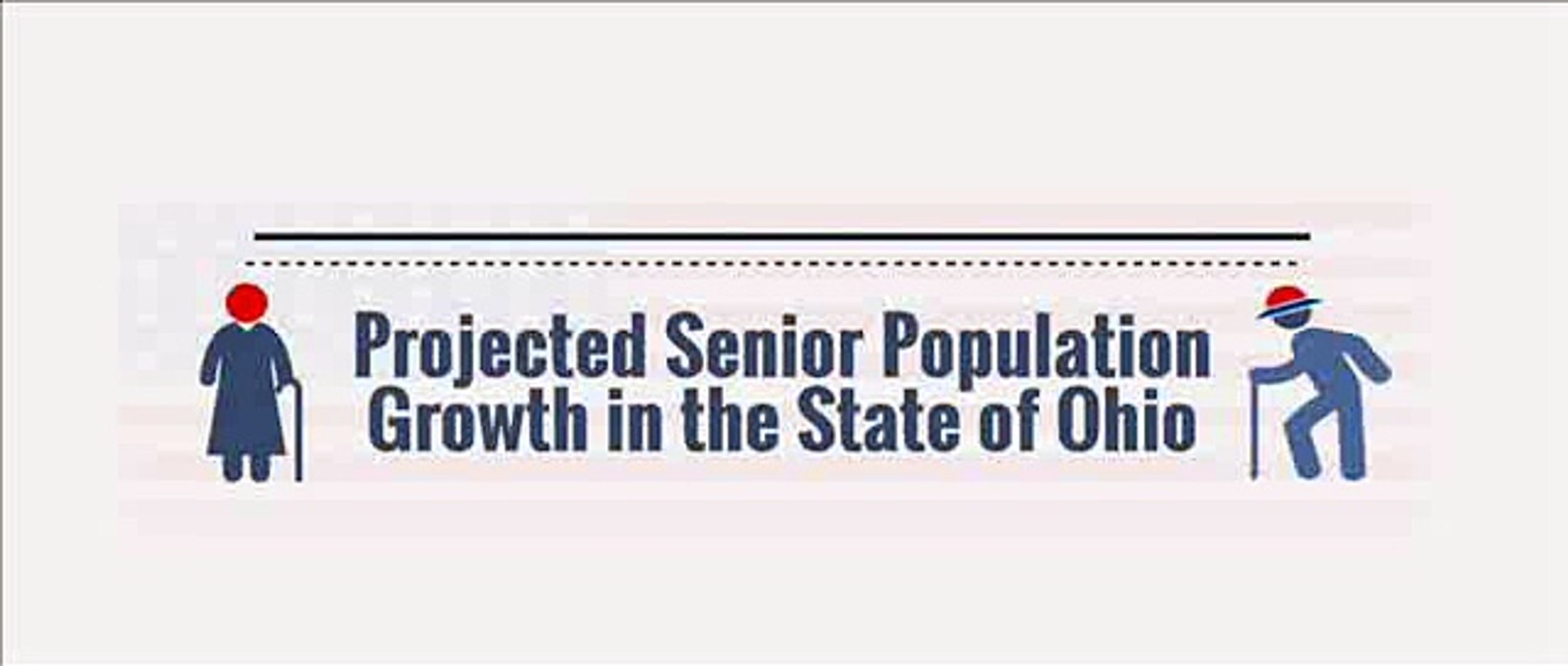 Projected Senior Population Growth in the State of Ohio