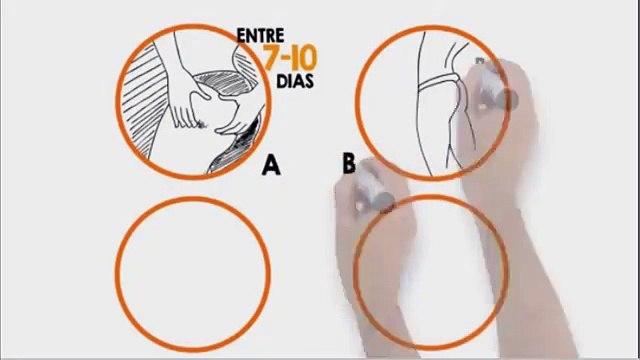 ENTRE
7-10
DIAS

A

B