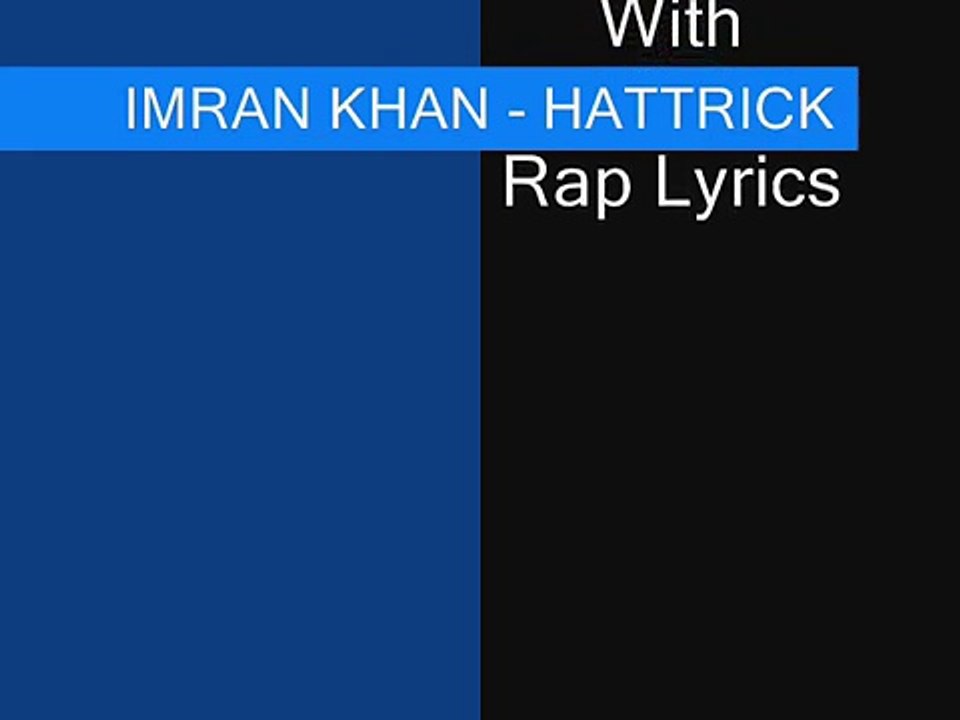 With
IMRAN KHAN - HATTRICK
Rap Lyrics