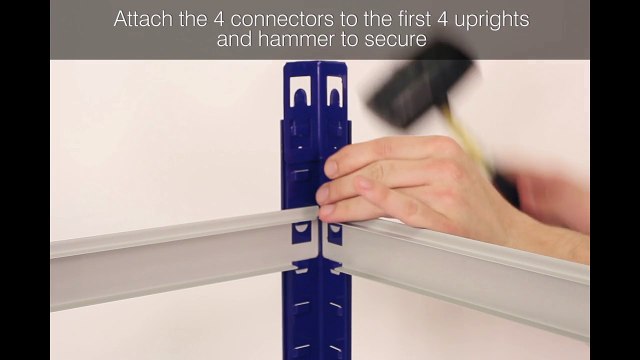 Attach the 4 connectors to the first 4 uprights and hammer to secure