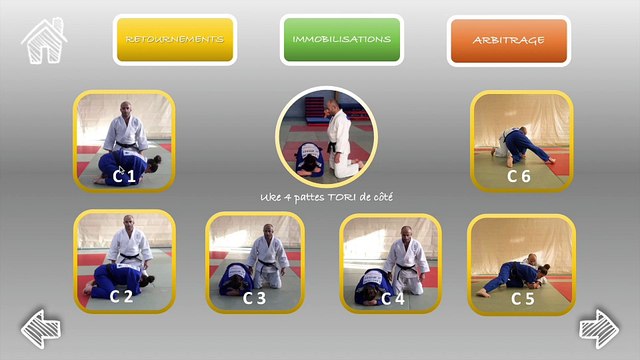 RETOURNEMENTS

IMMOBILISATIONS

ARBITRAGE

C 1

Uke 4 pattes TORI de côté

C 6

C 2

C 3

C 4

C 5