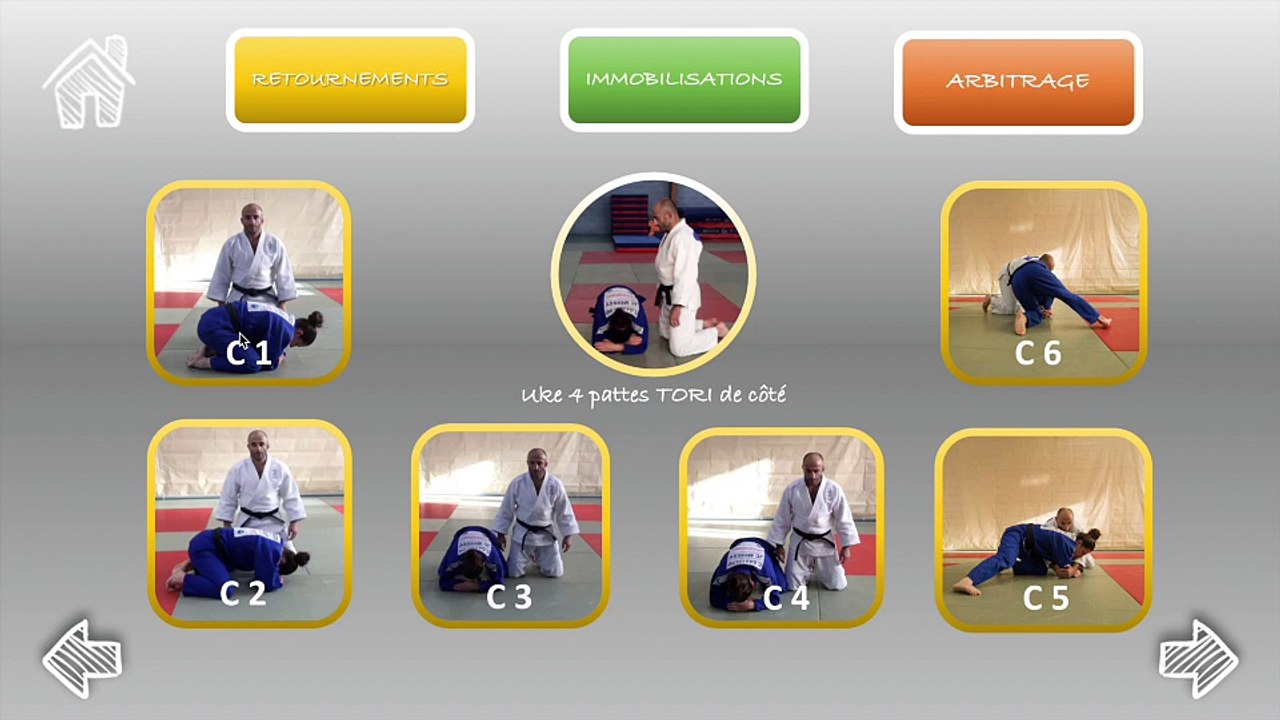 RETOURNEMENTS

IMMOBILISATIONS

ARBITRAGE

C 1

Uke 4 pattes TORI de côté

C 6

C 2

C 3

C 4

C 5