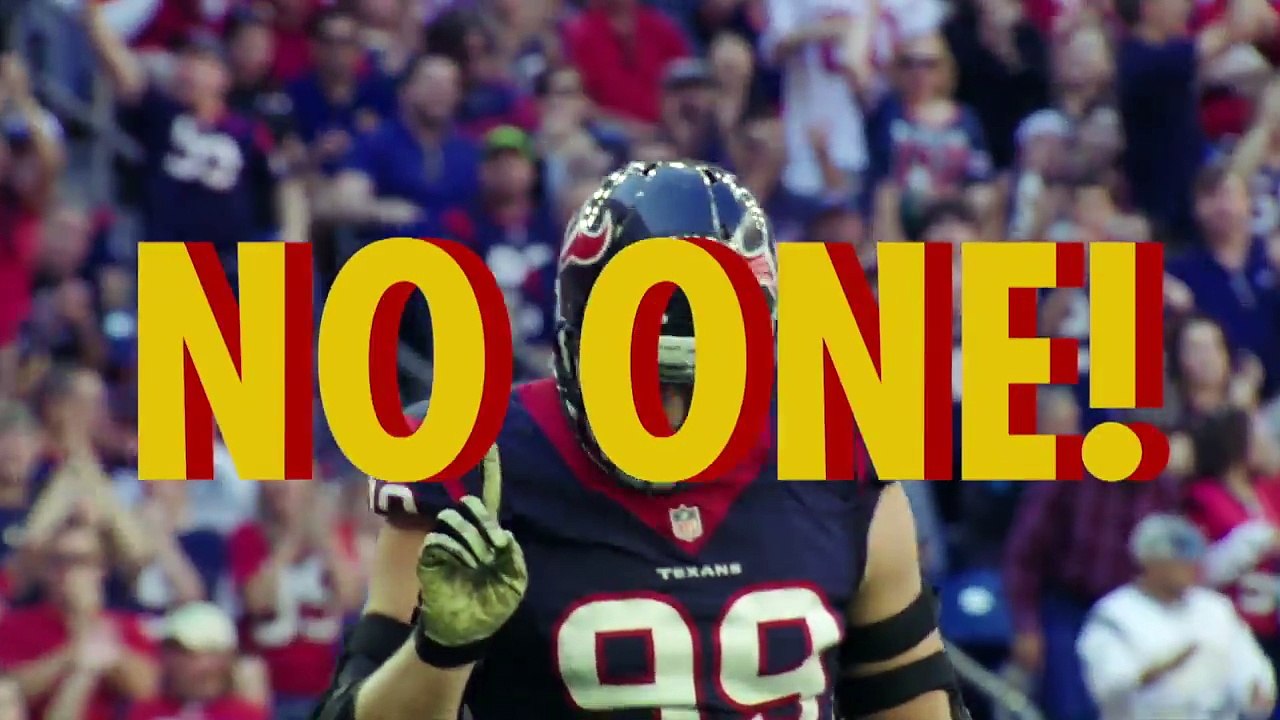 NO ONE!

TEXANS

99