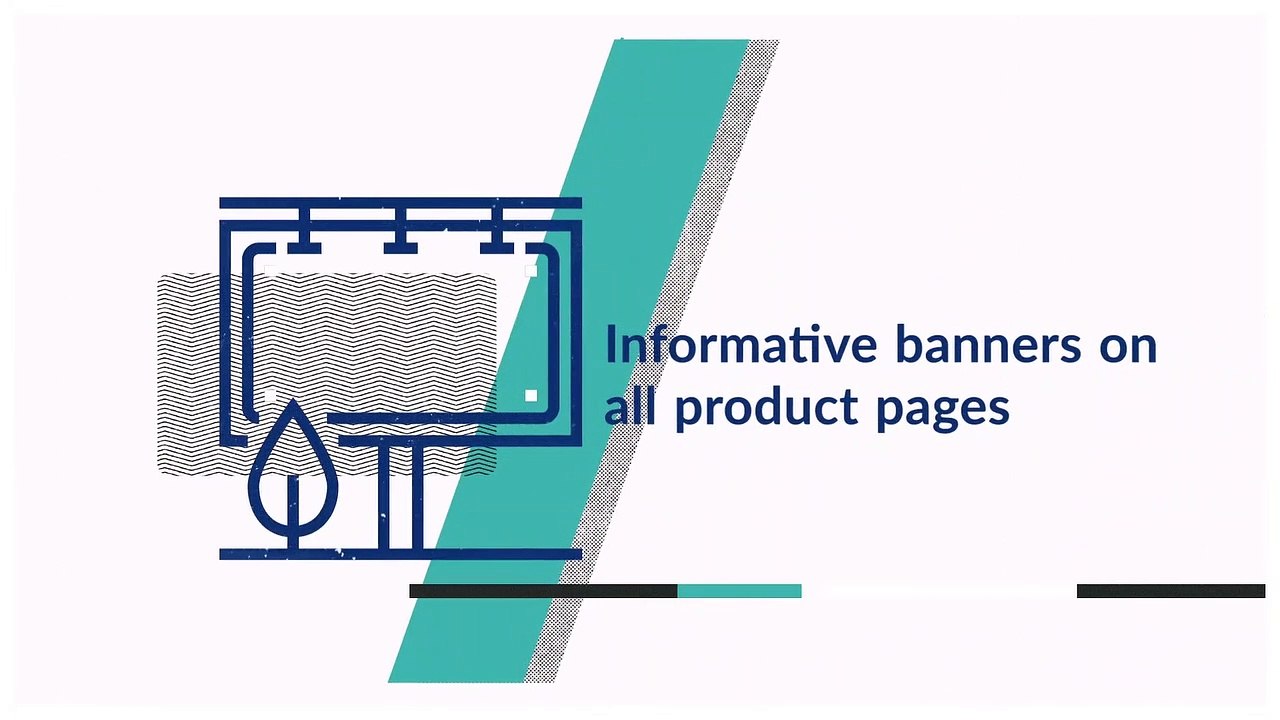 Informative banners on all product pages