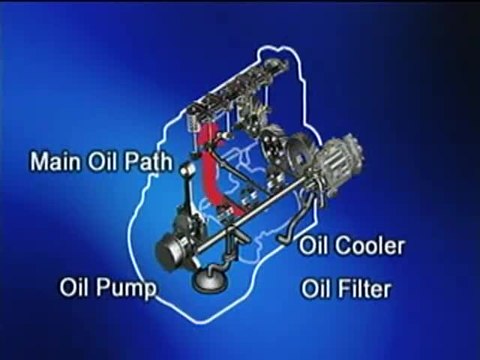 Main Oil Path

Oil Cooler

Oil Pump

Oil Filter