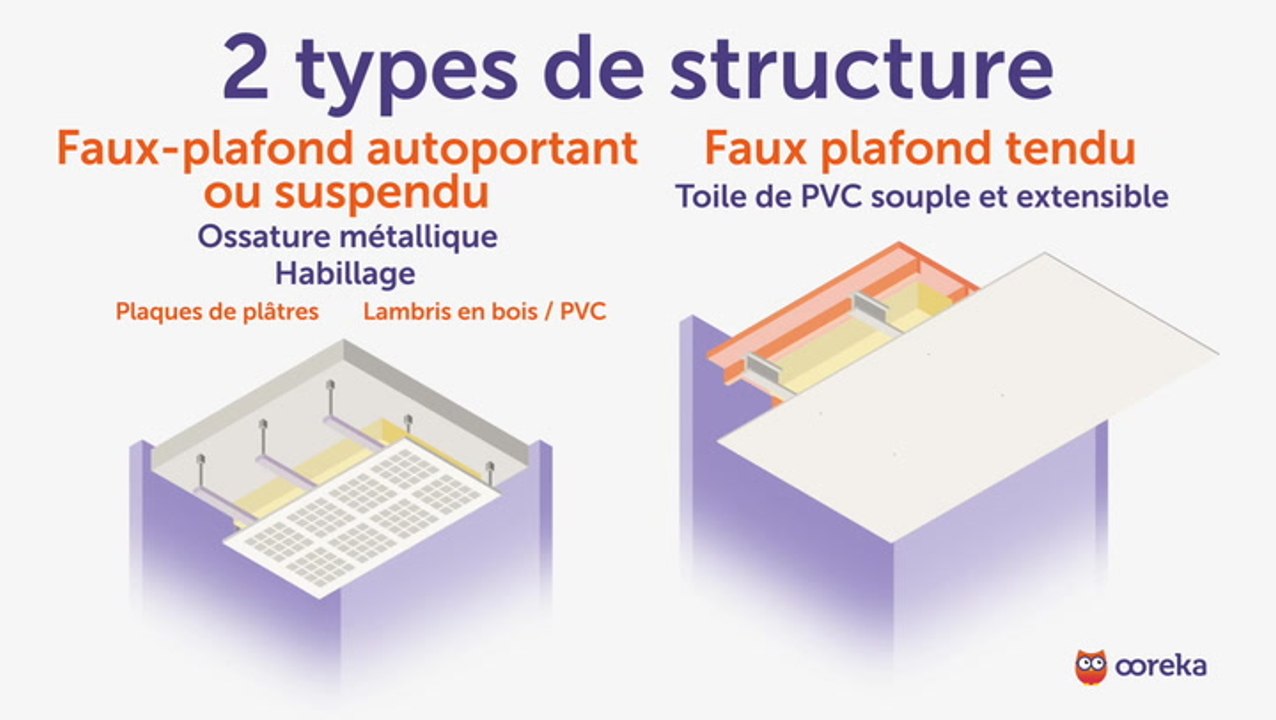 2 types de structure

Faux-plafond autoportant ou suspendu

Ossature métallique

Habillage

Plaques de plâtres

Lambris en bois / PVC

Faux plafond tendu

Toile de PVC souple et extensible

ooreka