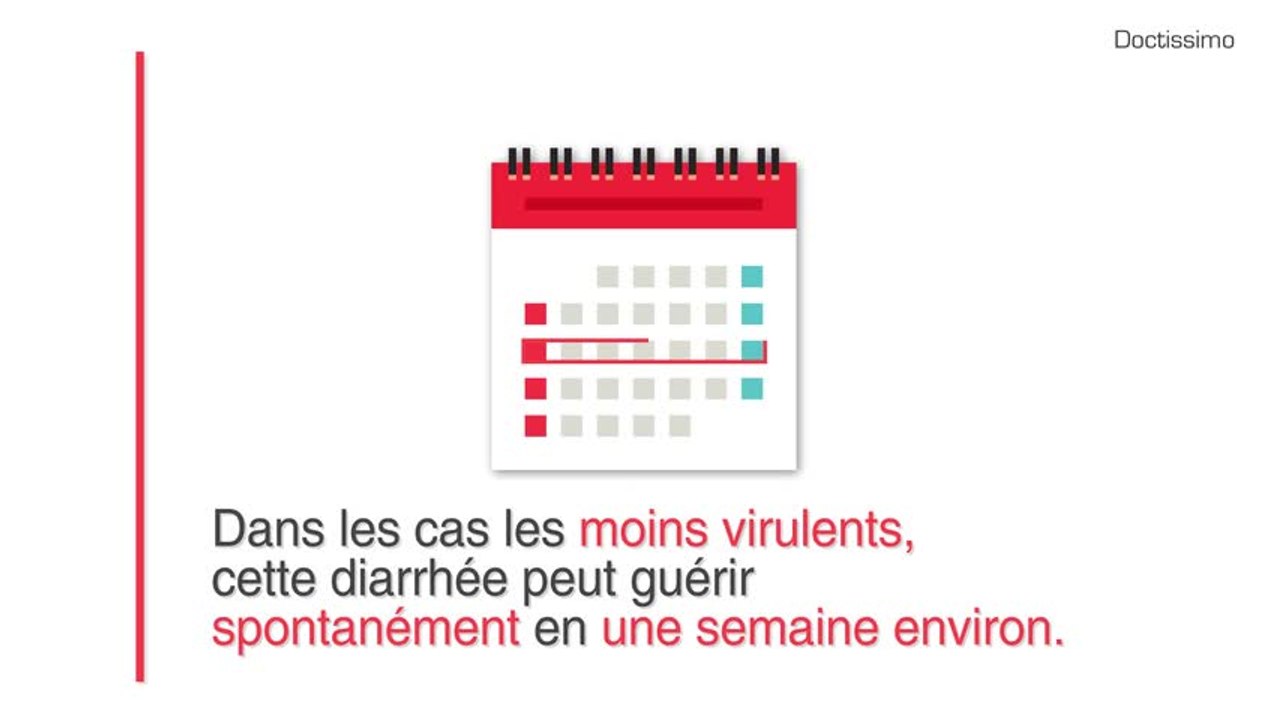 Doctissimo

Dans les cas les moins virulents, cette diarrhée peut guérir spontanément en une semaine environ.