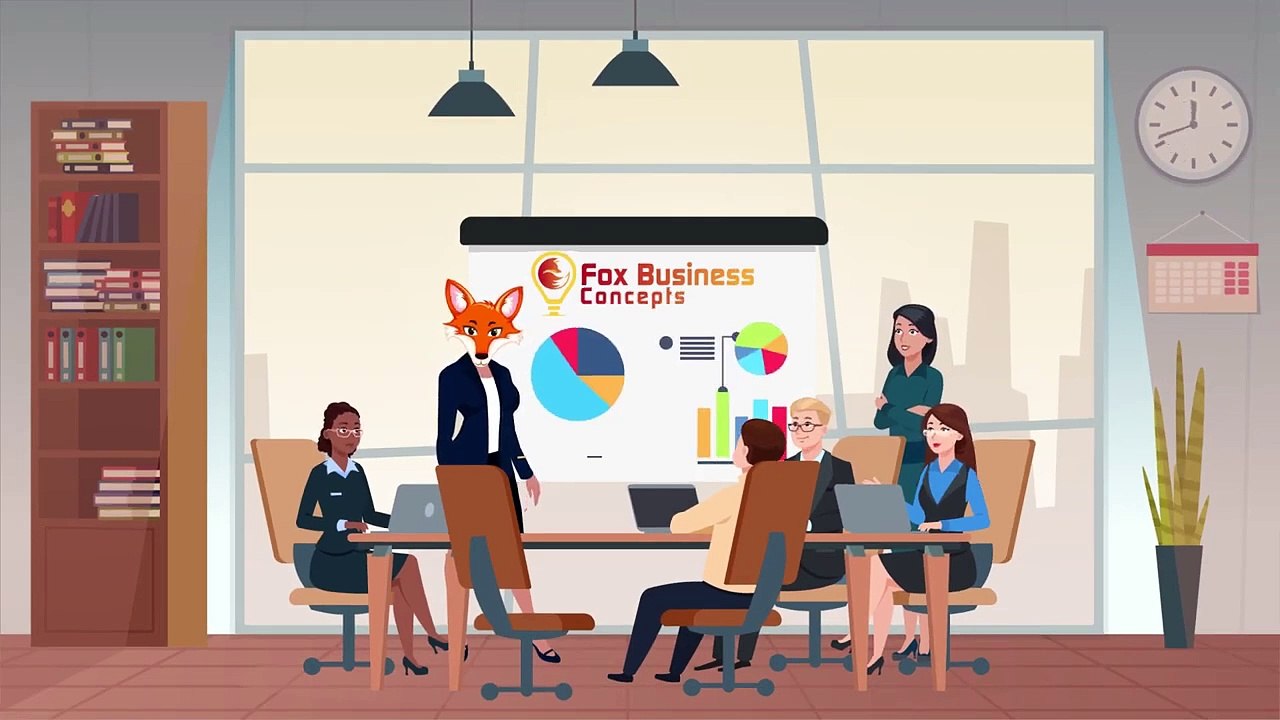 Fox Business Concepts