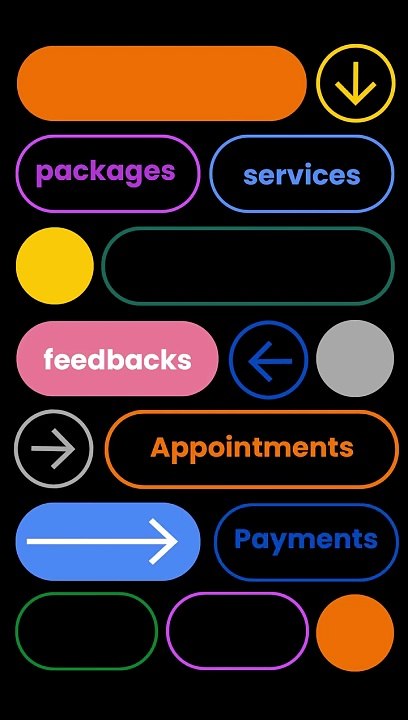 packages
services
feedbacks
Appointments
Payments