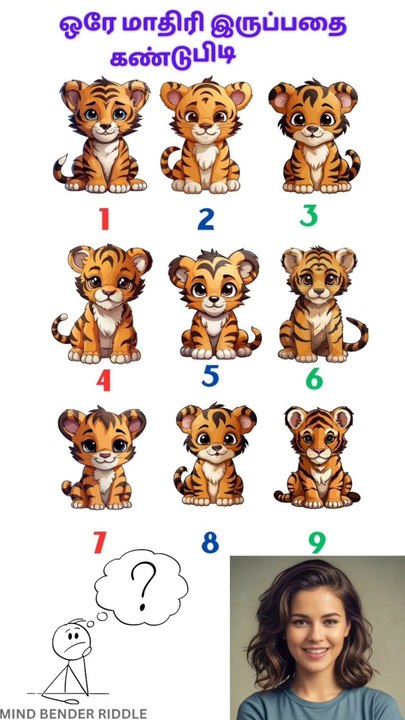 ஒரே மாதிரி இருப்பதை கண்டுபிடி

1 2 3

4 5 6

7 8 9

?

MIND BENDER RIDDLE